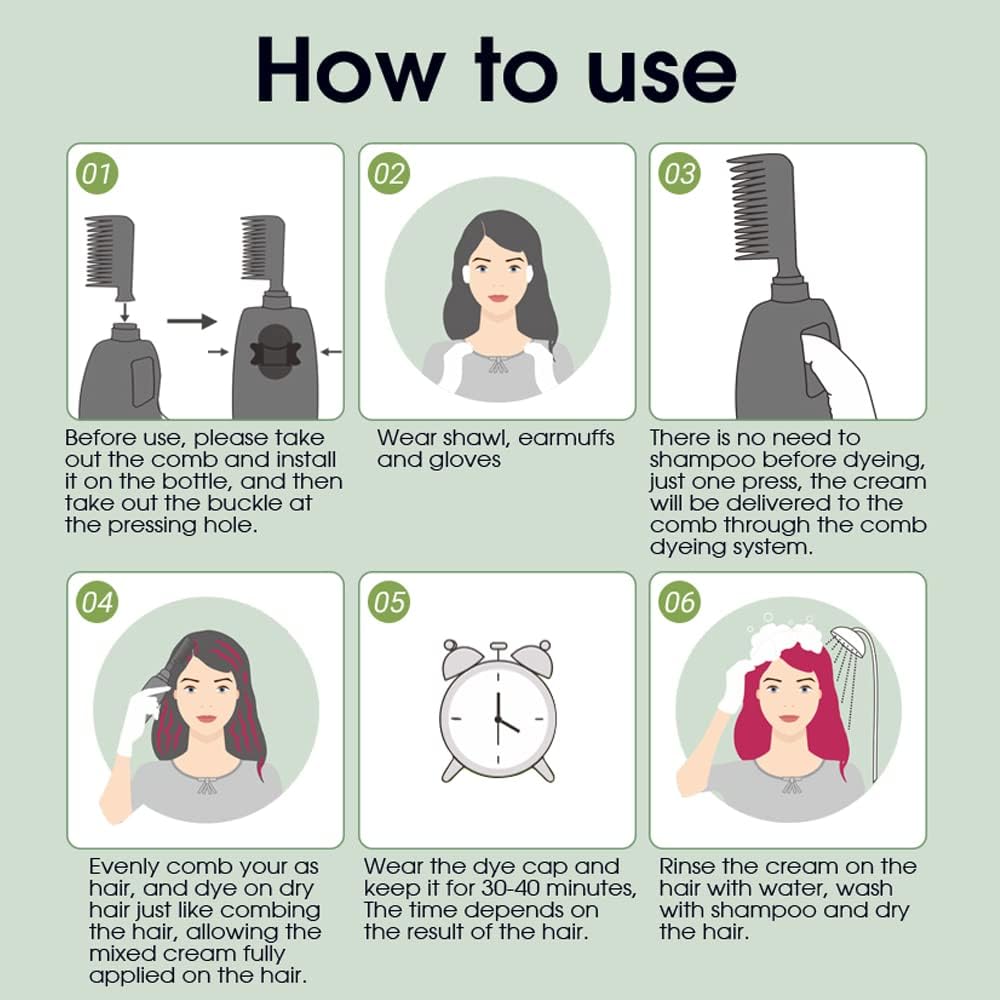 How to use

01

Before use, please take out the comb and install it on the bottle, and then take out the buckle at the pressing hole.

02

Wear shawl, earmuffs and gloves

03

There is no need to shampoo before dyeing, just one press, the cream will be delivered to the comb through the comb dyeing system.

04

Evenly comb your as hair, and dye on dry hair just like combing the hair, allowing the mixed cream fully applied on the hair.

05

Wear the dye cap and keep it for 30-40 minutes, The time depends on the result of the hair.

06

Rinse the cream on the hair with water, wash with shampoo and dry the hair.